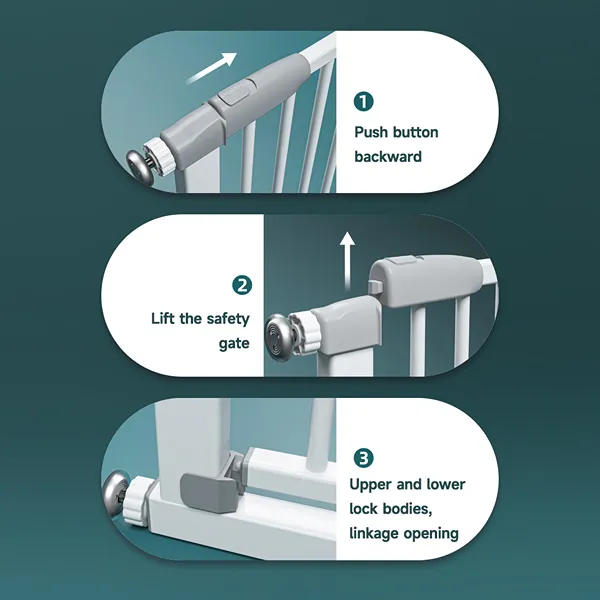 1
Push button backward

2
Lift the safety gate

3
Upper and lower lock bodies, linkage opening