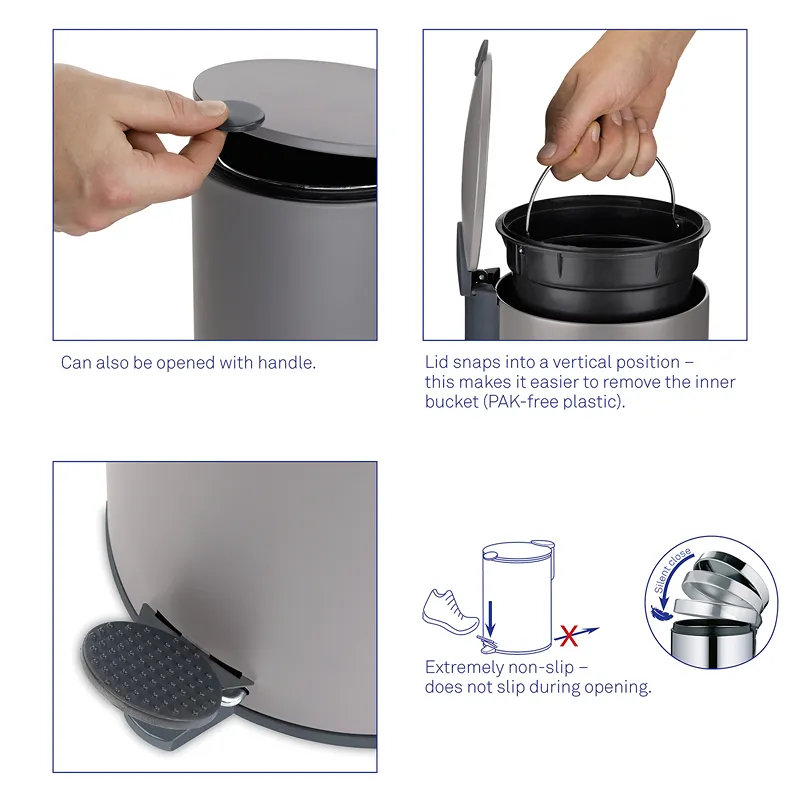 Can also be opened with handle.

Lid snaps into a vertical position – this makes it easier to remove the inner bucket (PAK-free plastic).

Extremely non-slip – does not slip during opening.

Silent close