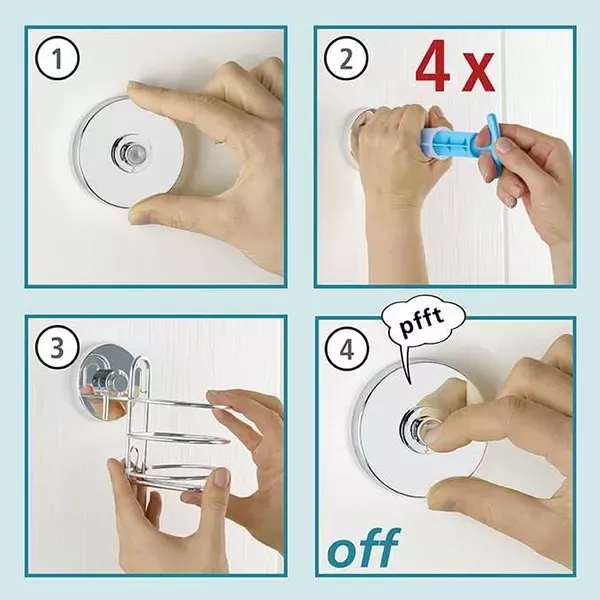 1

2

4 x

3

4

pfft

off